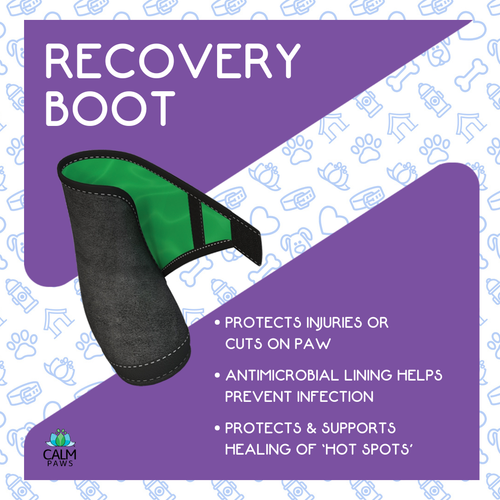 RECOVERY BOOT

• PROTECTS INJURIES OR CUTS ON PAW

• ANTIMICROBIAL LINING HELPS PREVENT INFECTION

• PROTECTS & SUPPORTS HEALING OF 'HOT SPOTS'

CALM PAWS