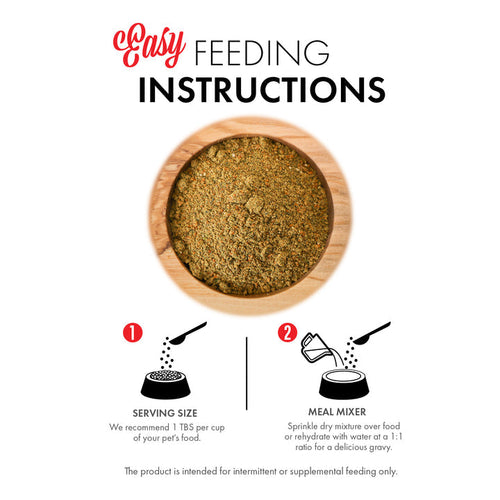 Easy FEEDING INSTRUCTIONS

1

SERVING SIZE
We recommend 1 TBS per cup of your pet's food.

2

MEAL MIXER
Sprinkle dry mixture over food or rehydrate with water at a 1:1 ratio for a delicious gravy.

The product is intended for intermittent or supplemental feeding only.